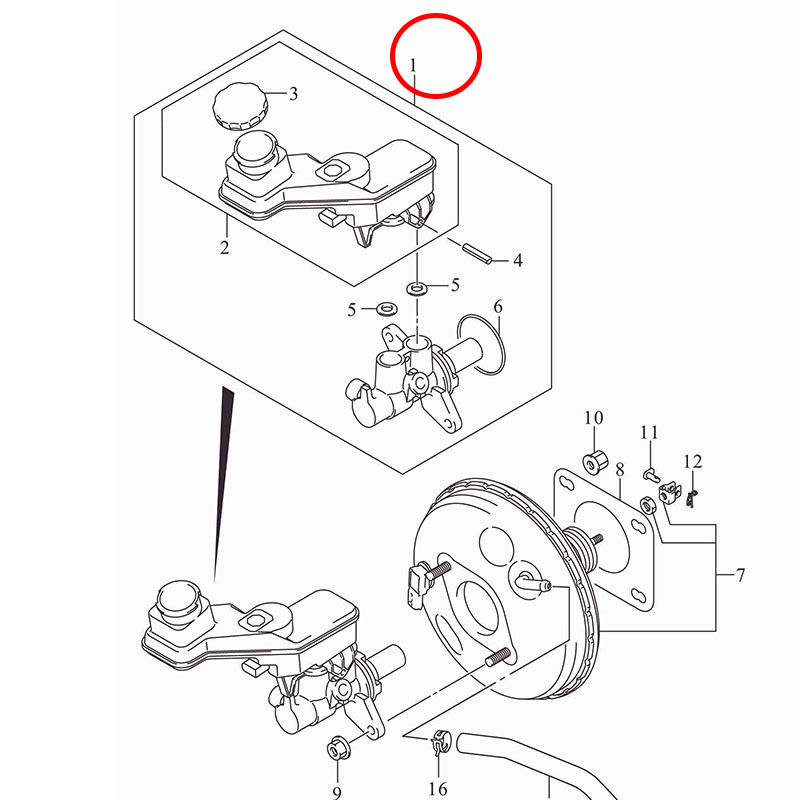 1
3
2
4
5
5
6
10
11
12
8
7
9
16