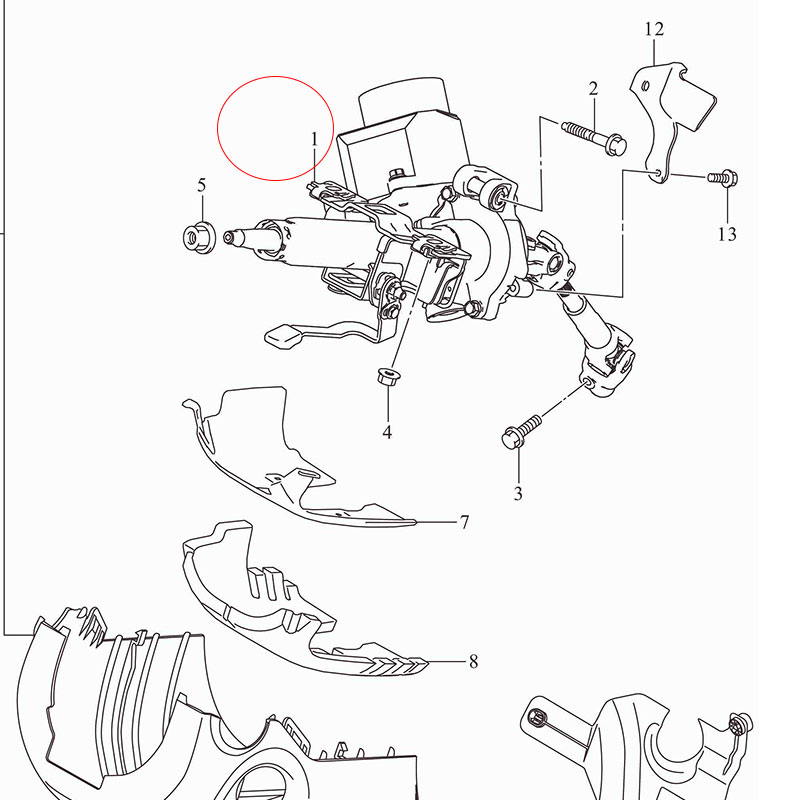 12
2
1
5
13
4
3
7
8