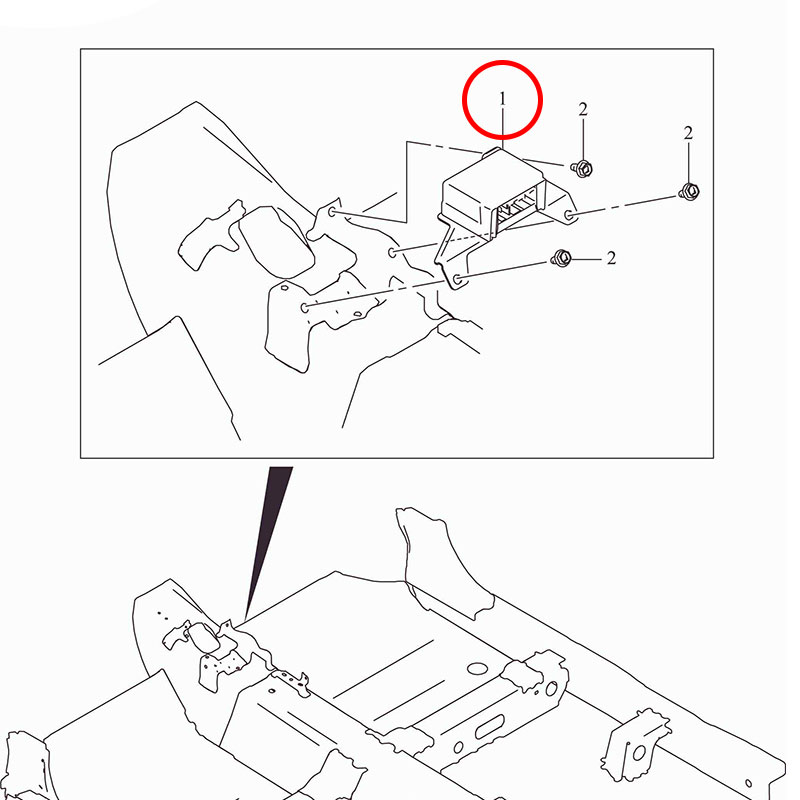 1
2
2
2