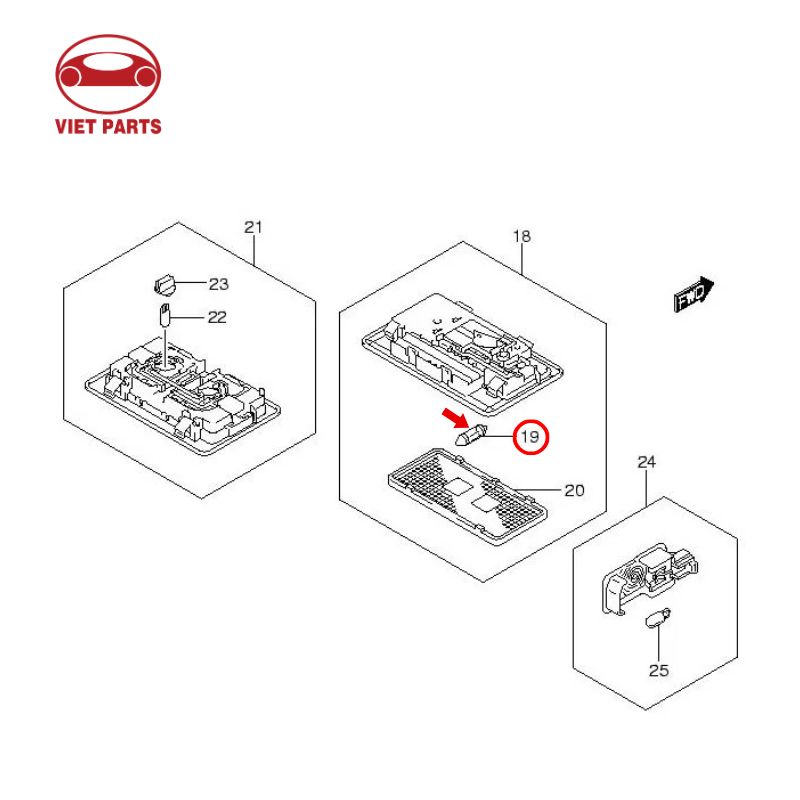 VIET PARTS

21
23
22
18
FWD
19
20
24
25